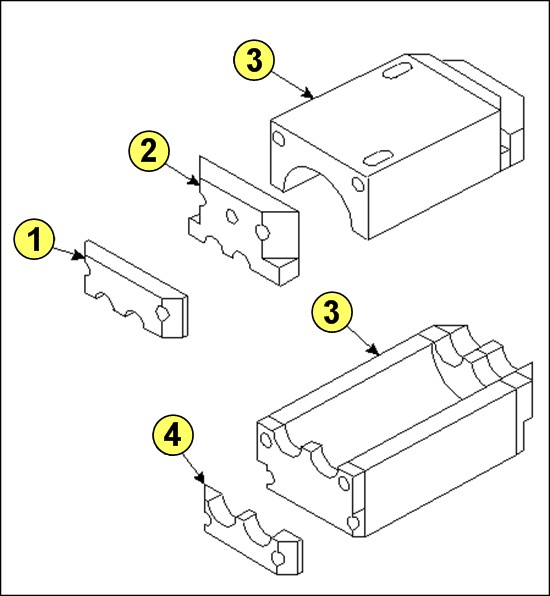 3
2
1
3
4