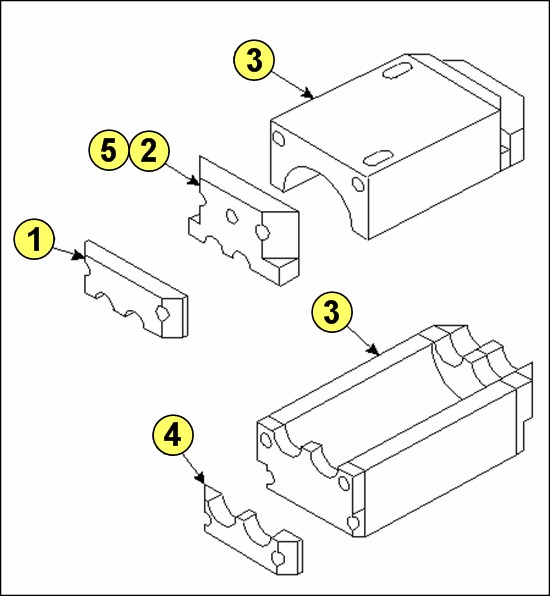 3
5 2
1
3
4