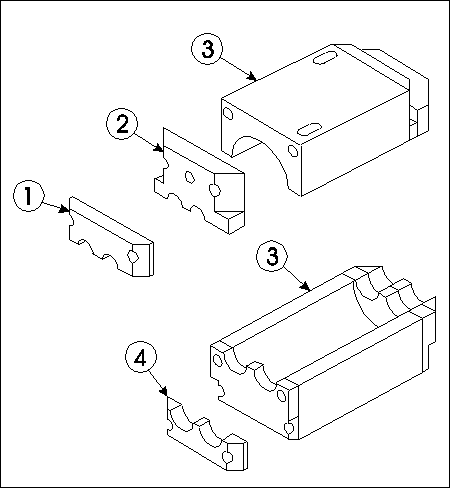 3

2

1

3

4