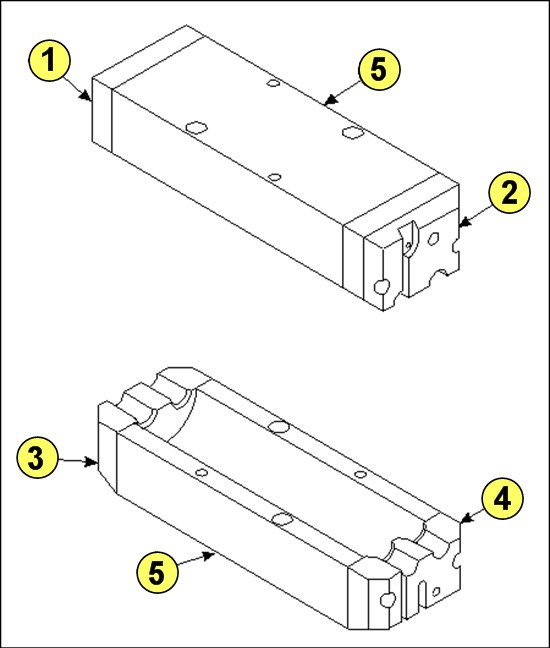 1
5
2
3
4
5