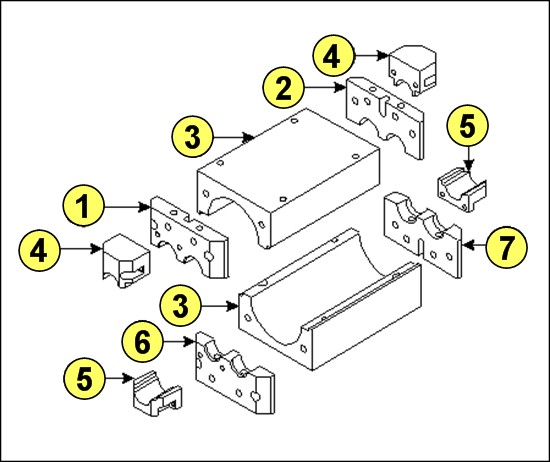 4
2
3
5
1
4
7
3
6
5