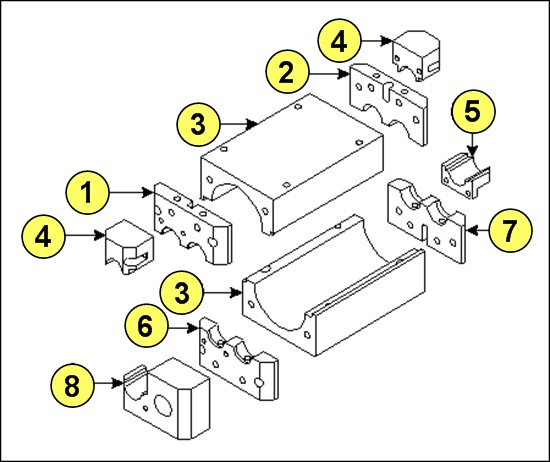 4
2
3
5
1
4
7
3
6
8