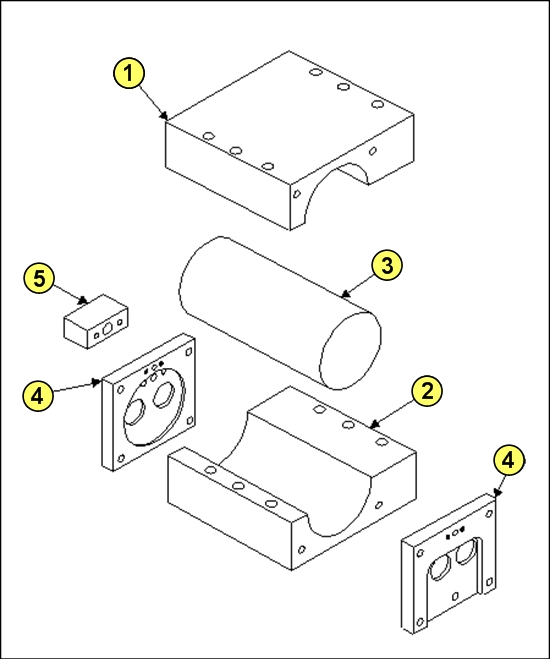 1
3
5
4
2
4